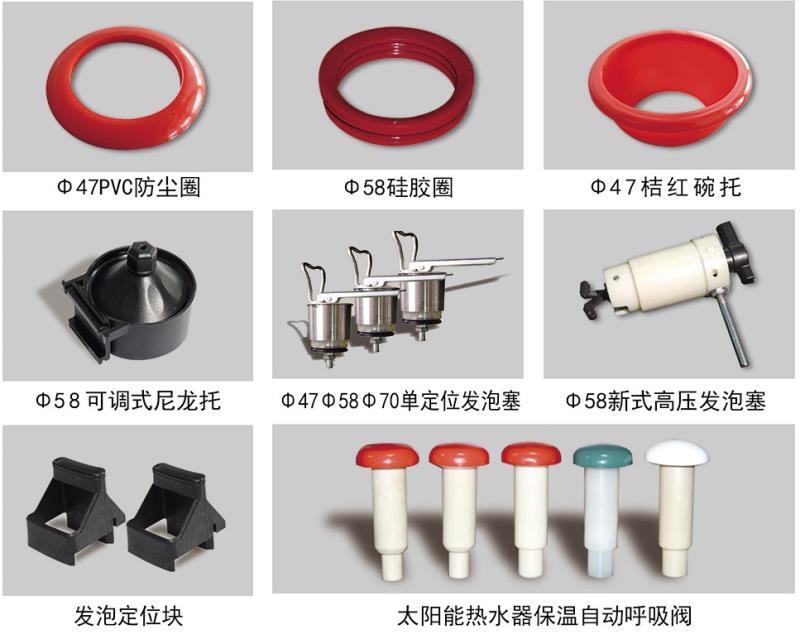 Φ47PVC防尘圈

Φ58硅胶圈

Φ47桔红碗托

Φ58可调式尼龙托

Φ47Φ58Φ70单定位发泡塞

Φ58新式高压发泡塞

发泡定位块

太阳能热水器保温自动呼吸阀